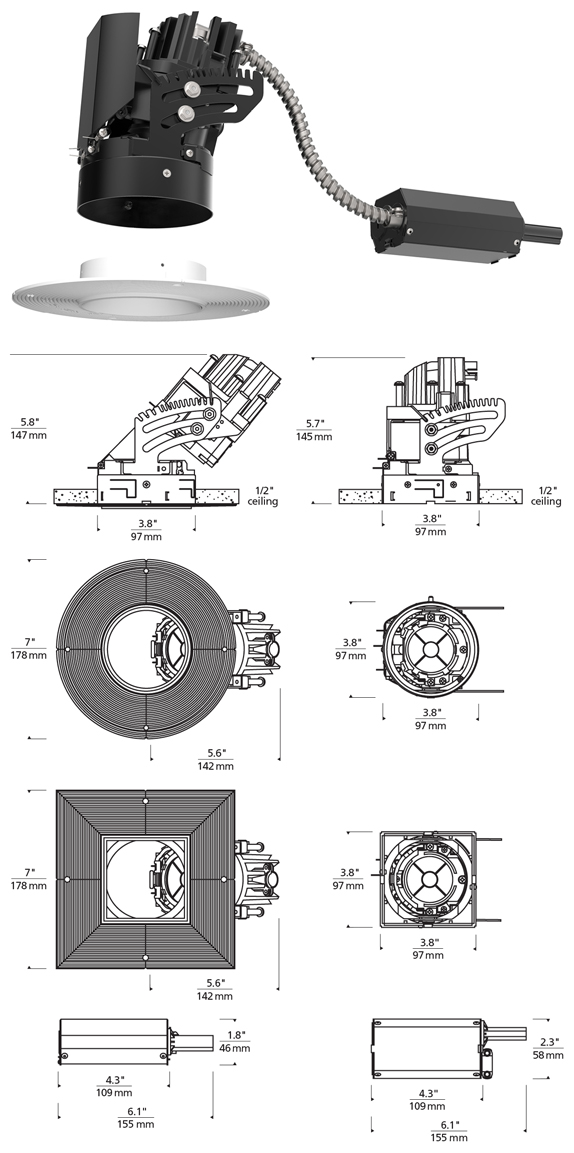 5.8"
147 mm

1/2"
ceiling

3.8"
97 mm

5.7"
145 mm

1/2"
ceiling

3.8"
97 mm

7"
178 mm

5.6"
142 mm

3.8"
97 mm

3.8"
97 mm

7"
178 mm

5.6"
142 mm

3.8"
97 mm

3.8"
97 mm

1.8"
46 mm

4.3"
109 mm

6.1"
155 mm

2.3"
58 mm

4.3"
109 mm

6.1"
155 mm