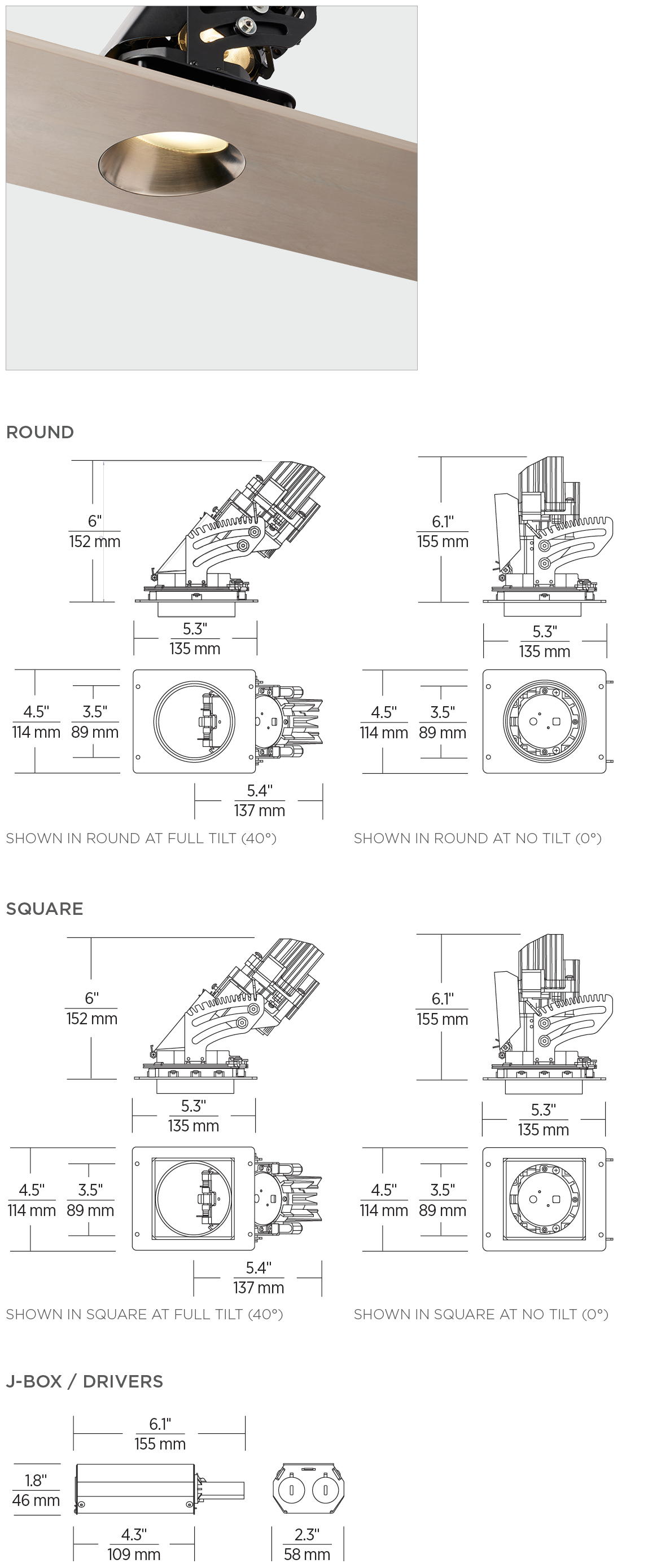 ROUND

6"
152 mm

5.3"
135 mm

4.5"
114 mm

3.5"
89 mm

5.4"
137 mm

SHOWN IN ROUND AT FULL TILT (40°)

6.1"
155 mm

5.3"
135 mm

4.5"
114 mm

3.5"
89 mm

SHOWN IN ROUND AT NO TILT (0°)

SQUARE

6"
152 mm

5.3"
135 mm

4.5"
114 mm

3.5"
89 mm

5.4"
137 mm

SHOWN IN SQUARE AT FULL TILT (40°)

6.1"
155 mm

5.3"
135 mm

4.5"
114 mm

3.5"
89 mm

SHOWN IN SQUARE AT NO TILT (0°)

J-BOX / DRIVERS

6.1"
155 mm

1.8"
46 mm

4.3"
109 mm

2.3"
58 mm